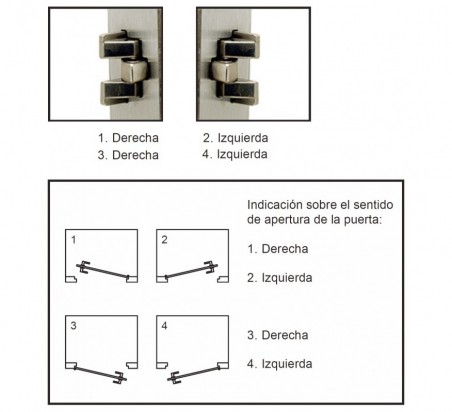 1. Derecha
3. Derecha

2. Izquierda
4. Izquierda

1

2

3

4

Indicación sobre el sentido de apertura de la puerta:

1. Derecha

2. Izquierda

3. Derecha

4. Izquierda