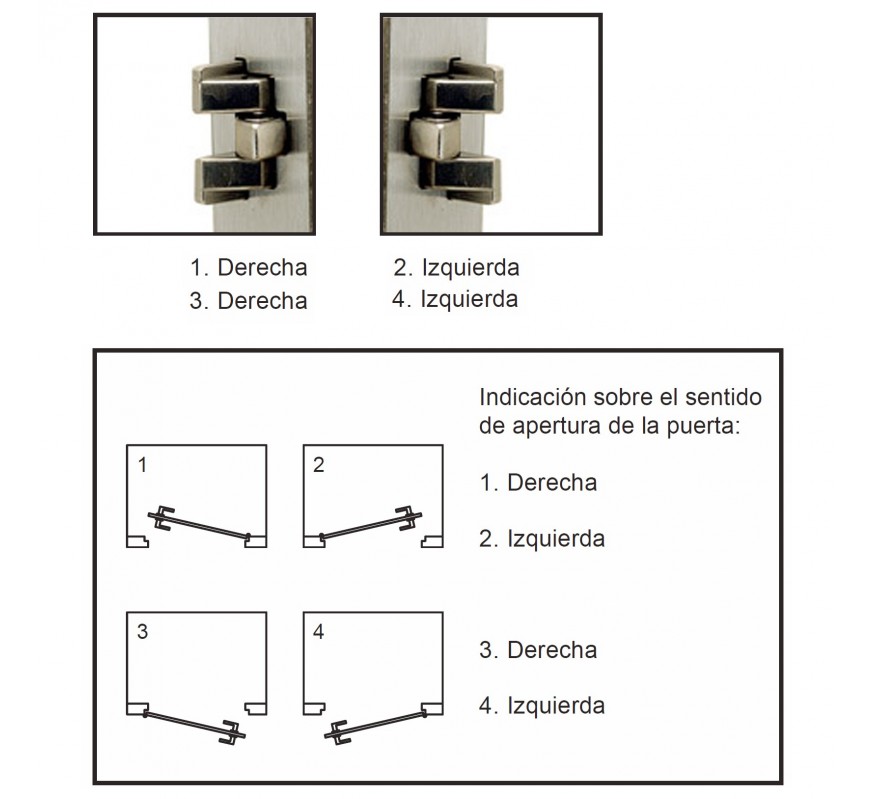 1. Derecha
3. Derecha

2. Izquierda
4. Izquierda

1

2

3

4

Indicación sobre el sentido de apertura de la puerta:

1. Derecha

2. Izquierda

3. Derecha

4. Izquierda