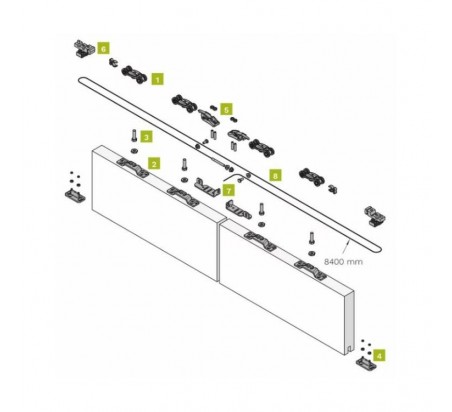 6
1
5
3
2
8
7
8400 mm
4