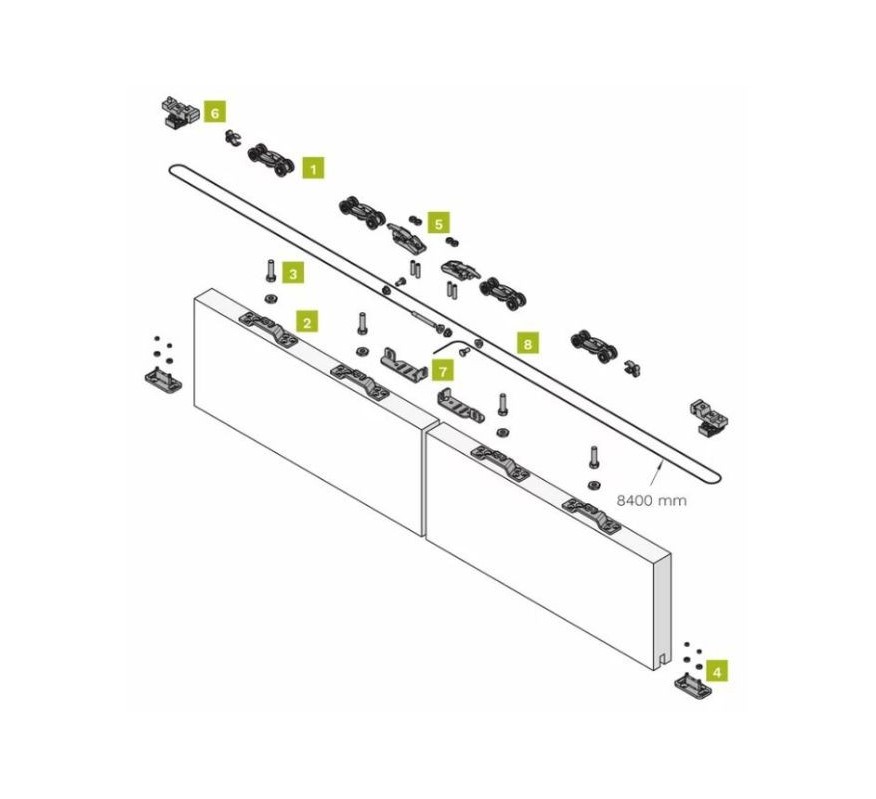 6
1
5
3
2
8
7
8400 mm
4